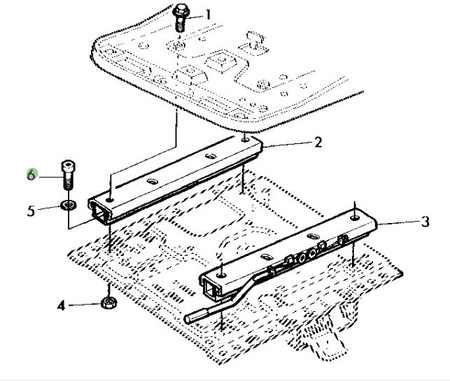 1
2
6
5
3
4