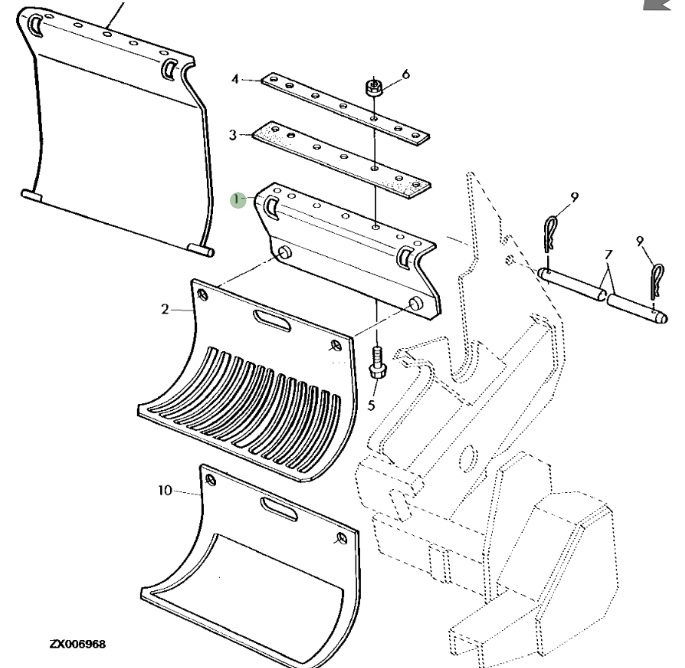 4
6
3
1
9
9
7
2
5
10
ZX006968