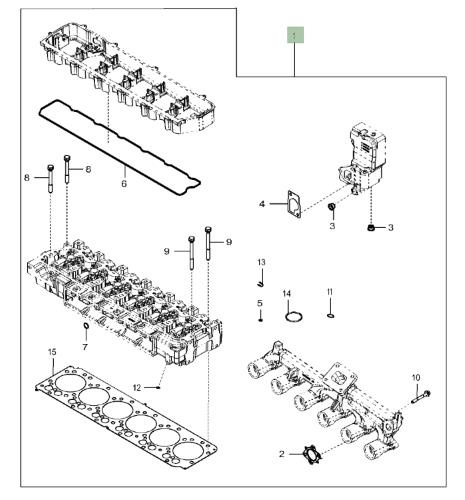 1
8
8
6
4
3
3
9
9
13
5
14
11
7
15
12
10
2