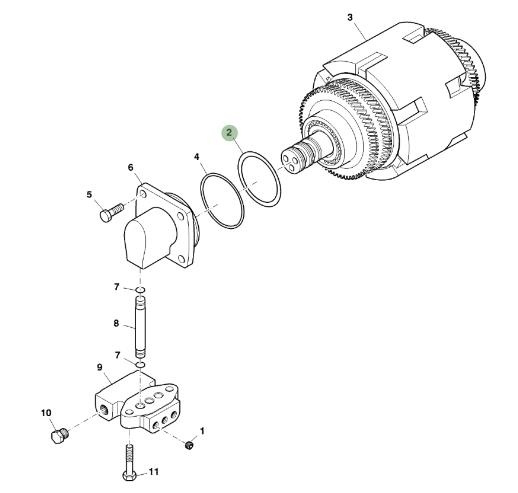 3
2
4
6
5
7
8
7
9
10
1
11