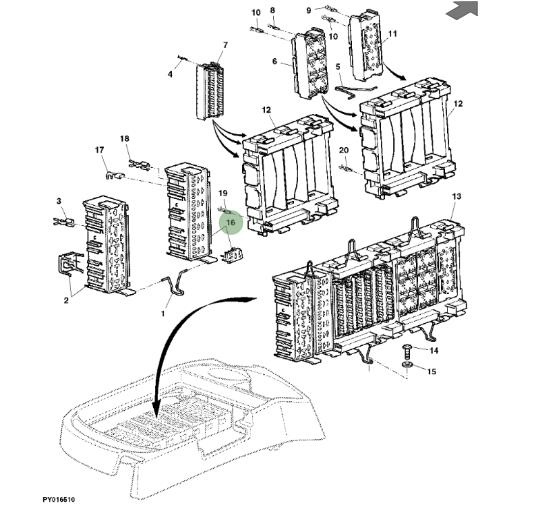 10
8
9
10
11
7
4
6
5
12
12
18
17
20
19
16
3
13
2
1
14
15
PY016510