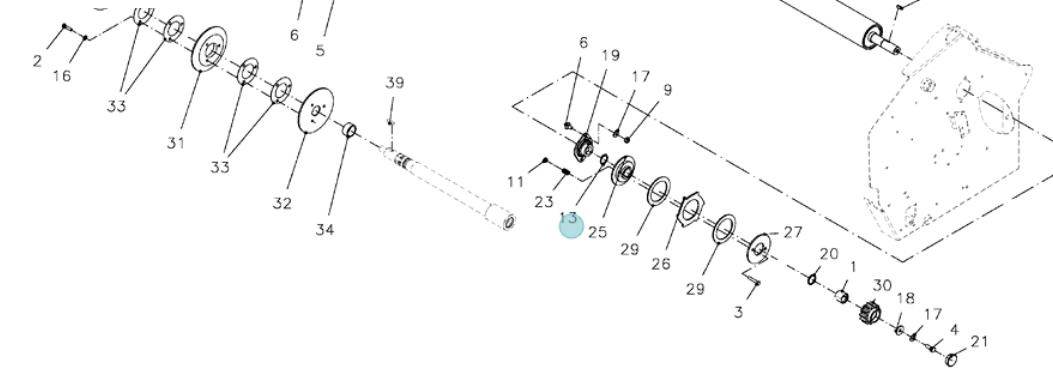 6
5
2
16
33
31
33
32
34
39
6
19
17
9
11
23
13
25
29
26
29
27
3
20
1
30
18
17
4
21