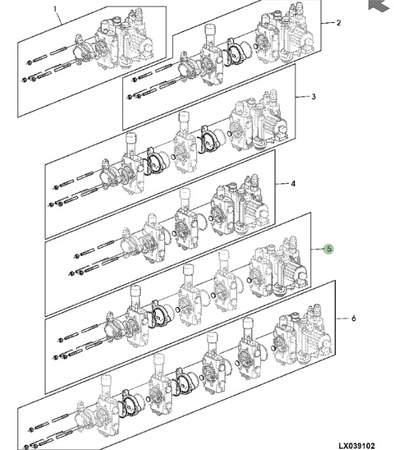 1
2
3
4
5
6
LX039102