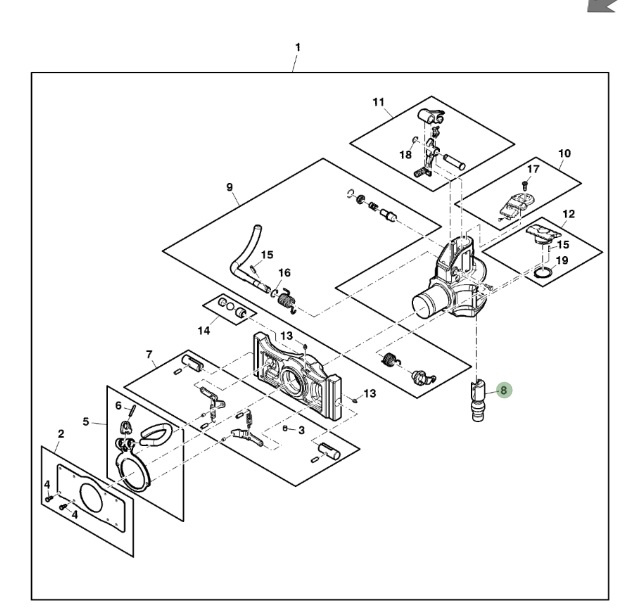 1
11
18
10
17
9
12
15
19
15
16
14
13
7
13
8
6
5
3
2
4
4