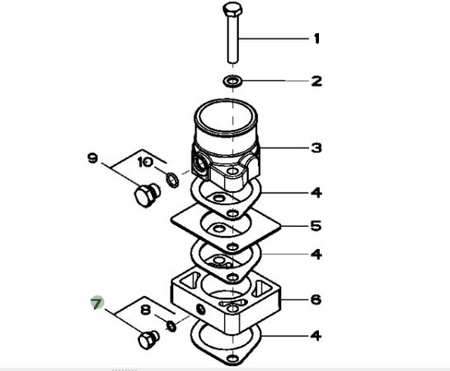 1
2
3
9
10
4
5
4
6
7
8
4