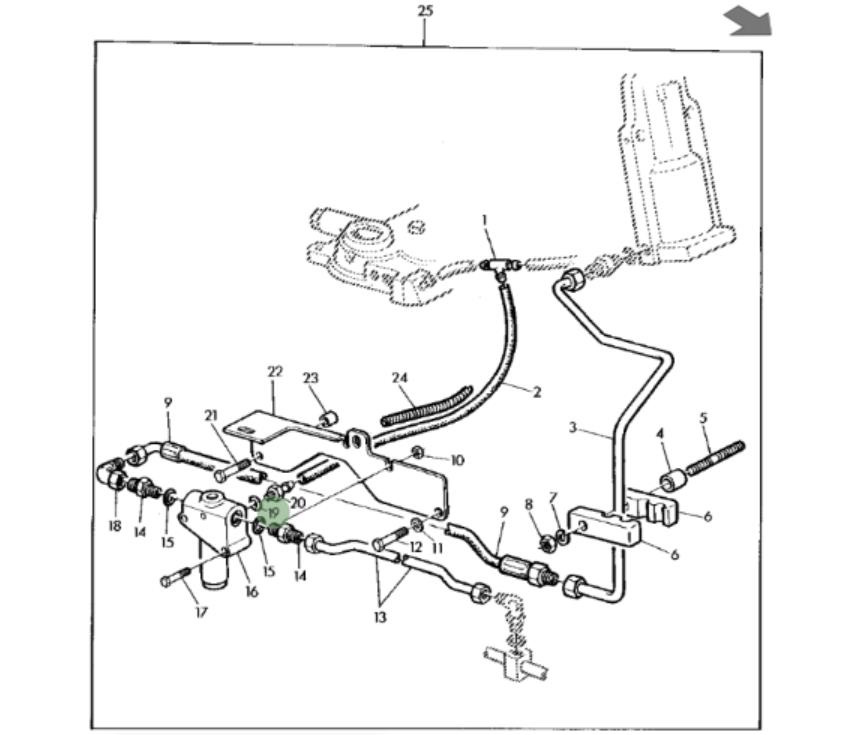 25
1
2
3
4
5
6
6
7
8
9
9
10
11
12
13
14
14
15
15
16
17
18
19
20
21
22
23
24