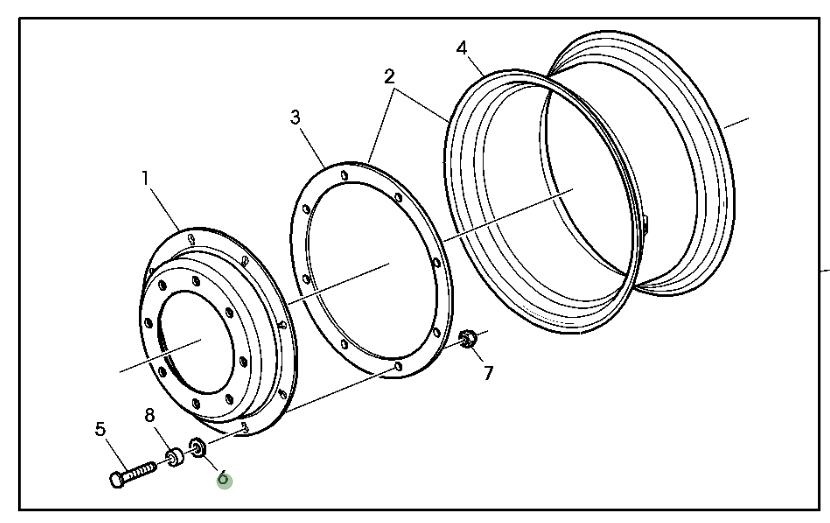 4
2
3
1
7
5
8
6