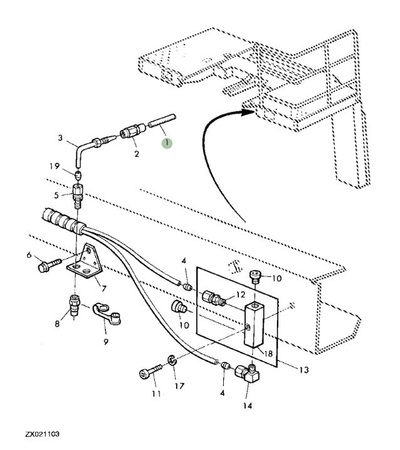 3
2
1
19
5
6
7
4
10
12
8
9
10
18
13
11
17
4
14
ZX021103