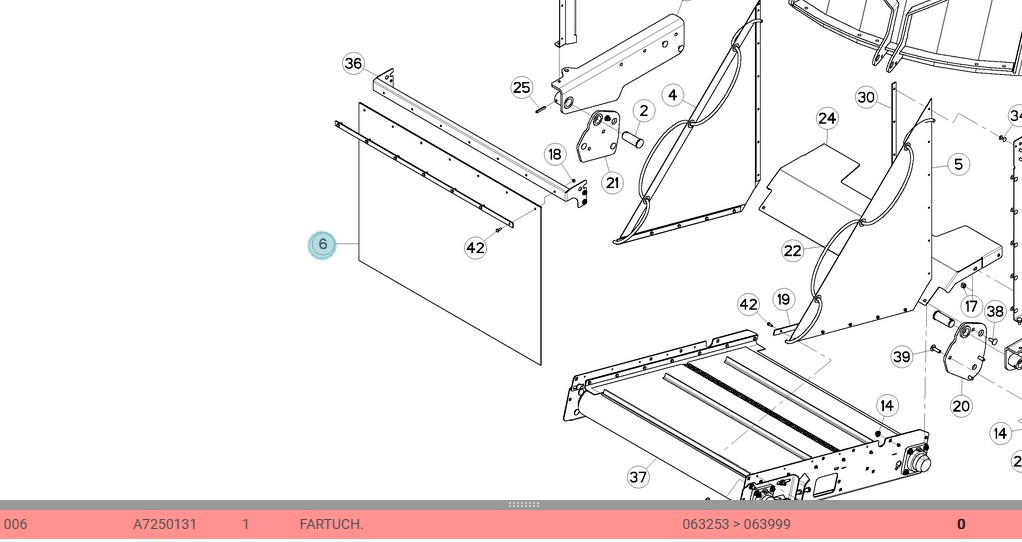 36
25
2
4
30
34
24
18
21
5
6
42
22
42
19
17
38
39
20
14
14
37
2
006 A7250131 1 FARTUCH. 063253 > 063999 0