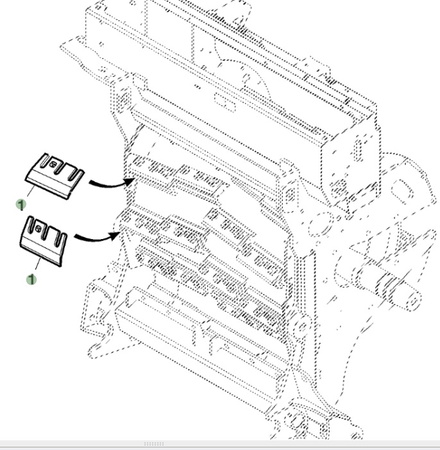 1
1