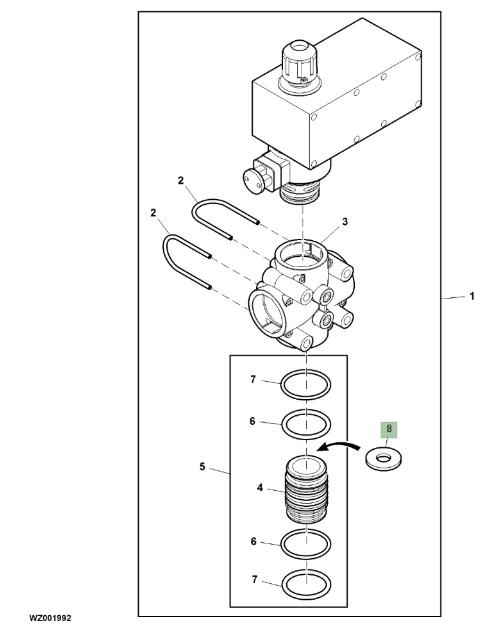 2
2
3
1
7
6
8
5
4
6
7
WZ001992