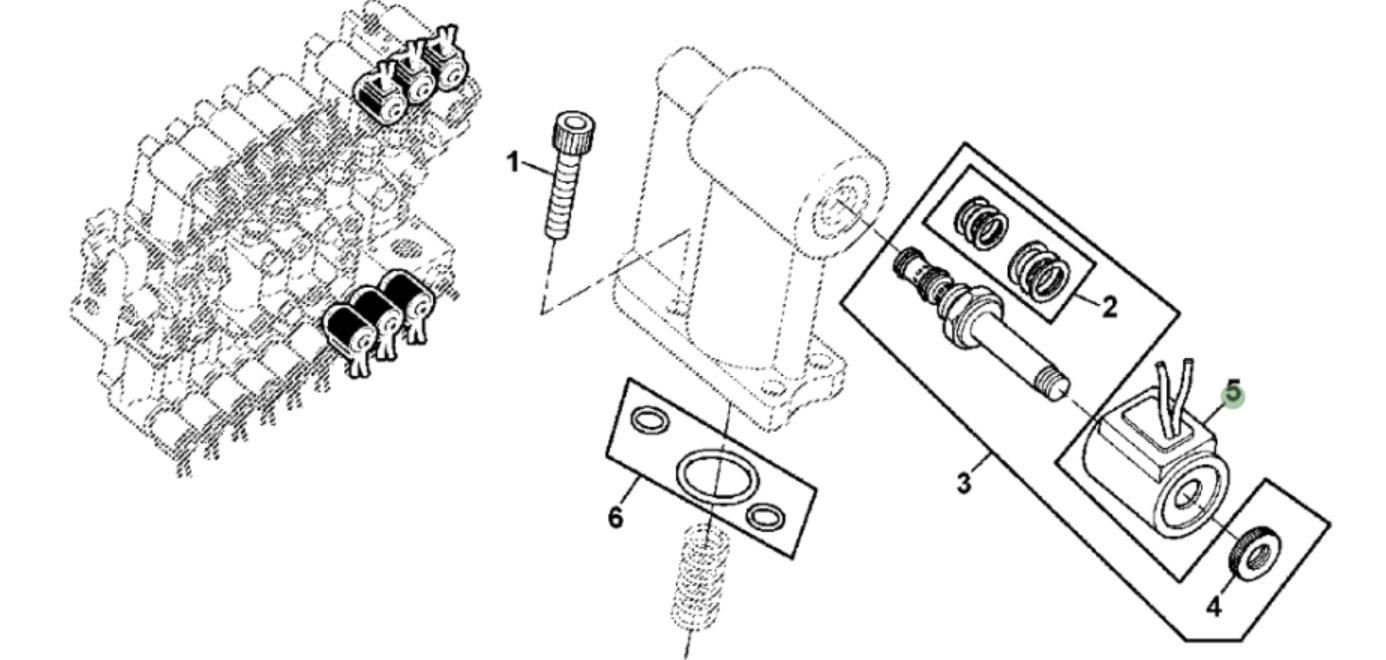 1
2
5
3
6
4