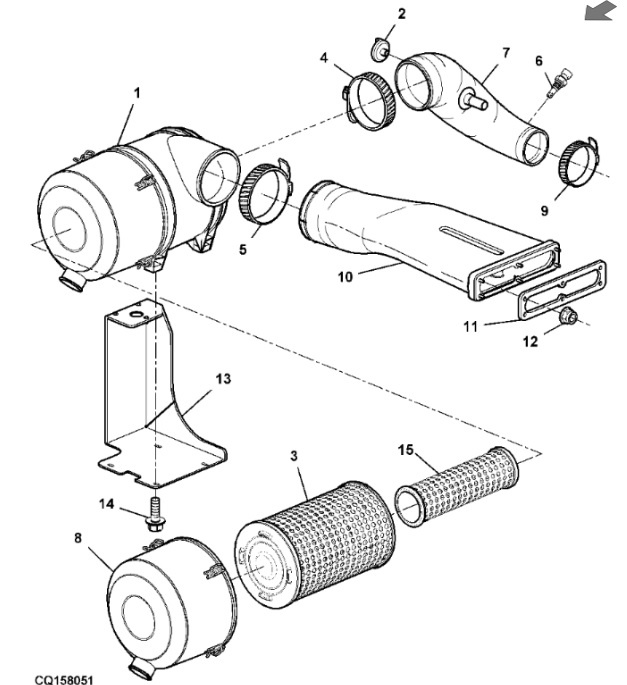 2
4
7
6
1
9
5
10
11
12
13
3
15
14
8
CQ158051