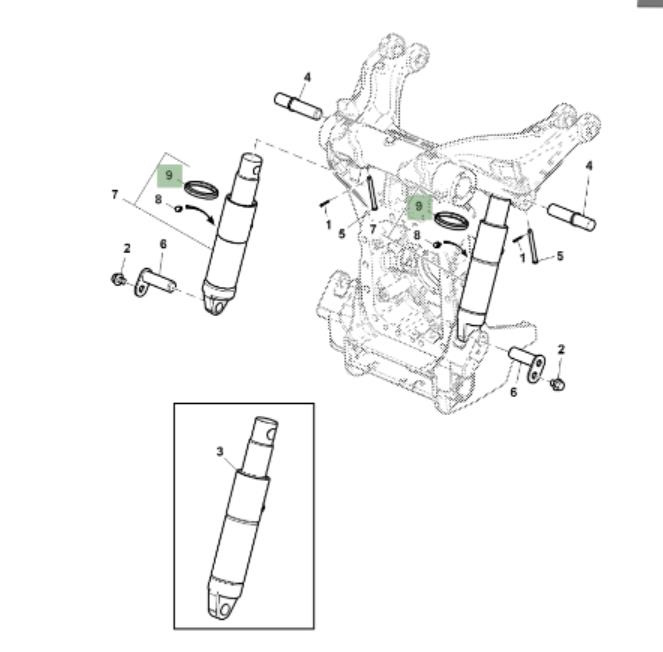 4
9
7
8
2
6
1
5
7
9
8
4
1
5
2
6
3