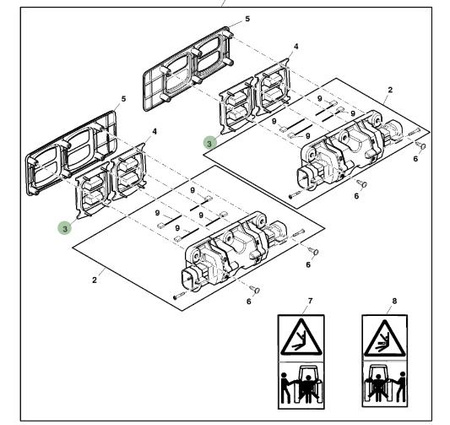 5
4
2
9
9
9
9
3
6
6
5
4
9
9
9
9
3
6
2
6
7
8