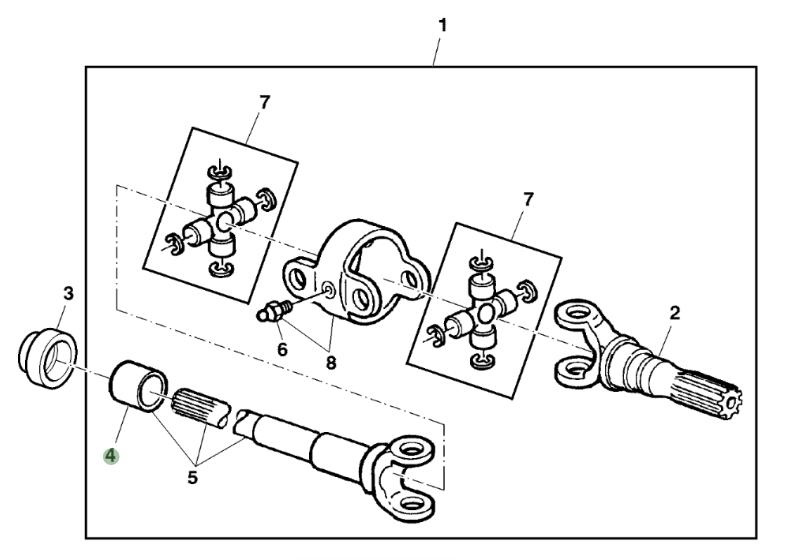 1
7
7
3
2
6
8
4
5