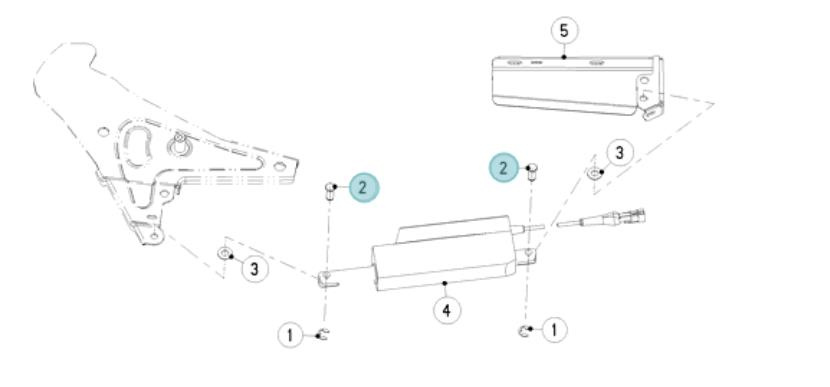 5

3

2

2

3

4

1

1