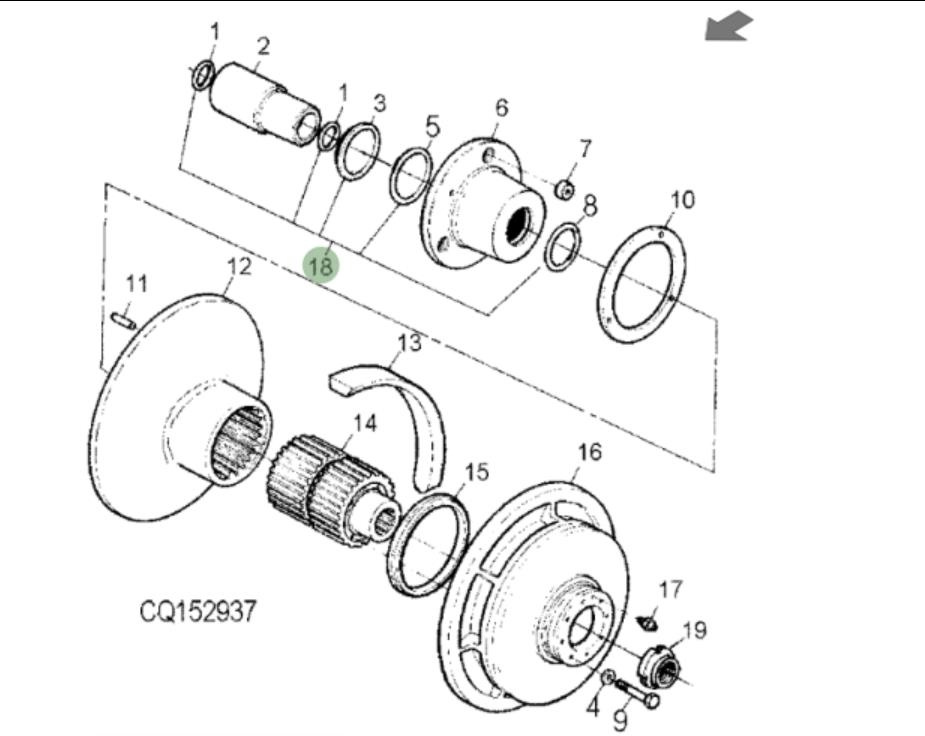 1
2
1
3
5
6
7
8
10
18
11
12
13
14
15
16
17
19
4
9
CQ152937