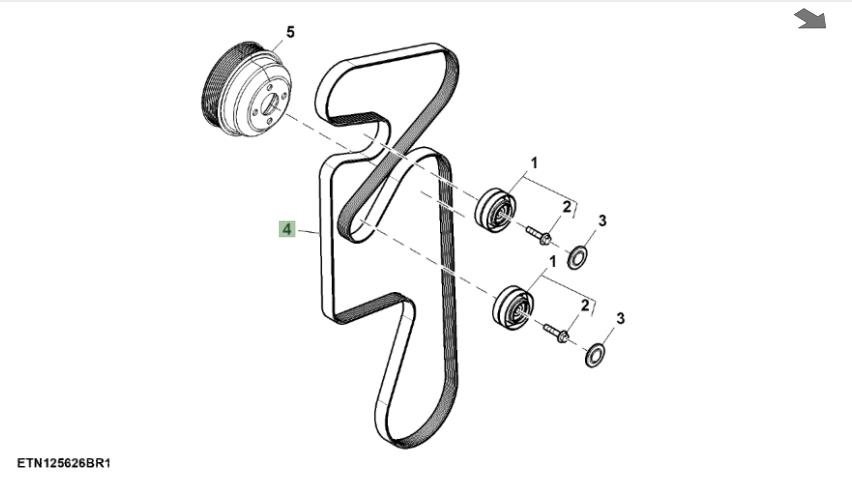 5
1
2
3
4
1
2
3
ETN125626BR1