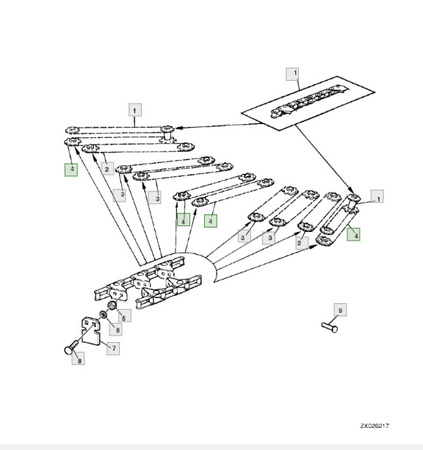 1
1
4
2
3
3
4
4
3
3
2
1
4
5
6
7
8
9
ZX026217