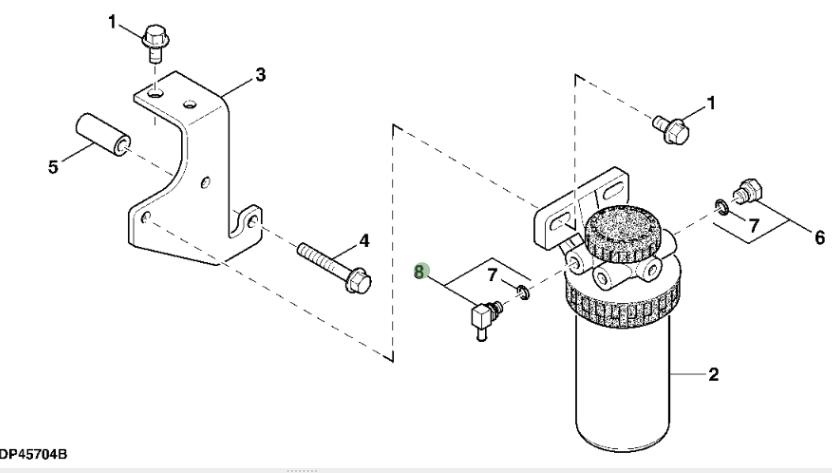 1
3
5
4
1
7
6
8
7
2
DP45704B