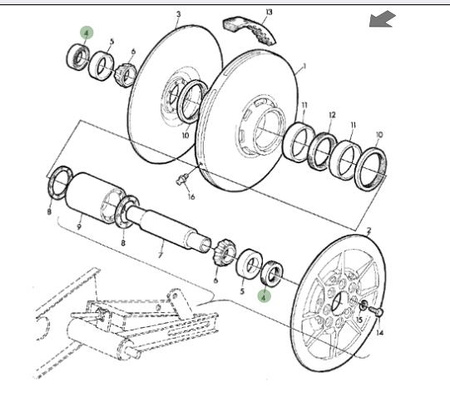 4
5
6
3
13
1
10
11
12
11
10
16
8
9
8
7
6
5
4
2
15
14