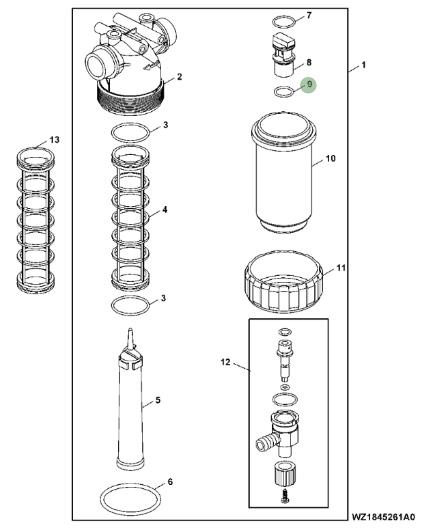 7
8
1
2
9
3
13
10
4
11
3
12
5
6
WZ1845261A0