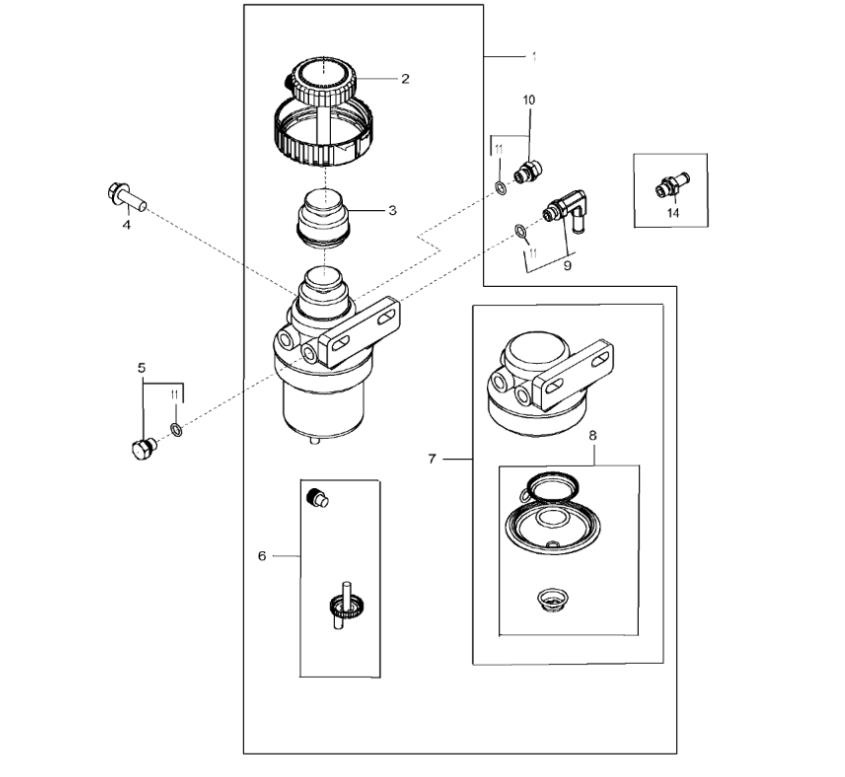 1
2
10
11
3
4
14
11
9
5
11
7
8
6