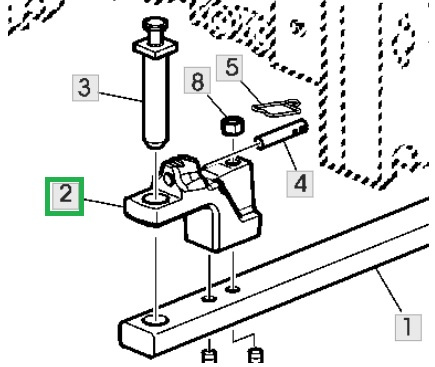 3
8
5
4
2
1