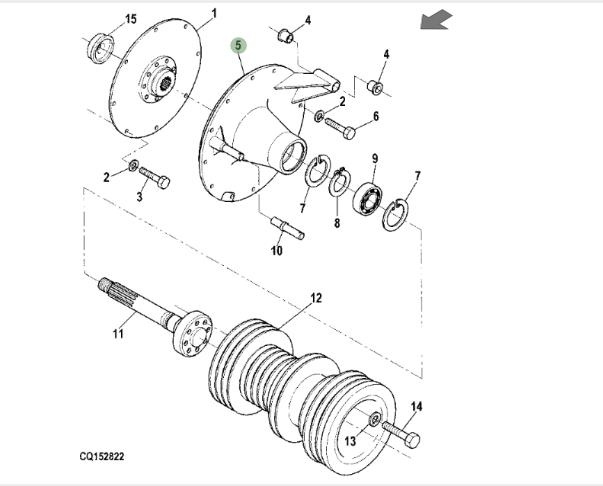 15
1
5
4
4
2
6
2
3
9
7
7
8
10
12
11
14
13
CQ152822