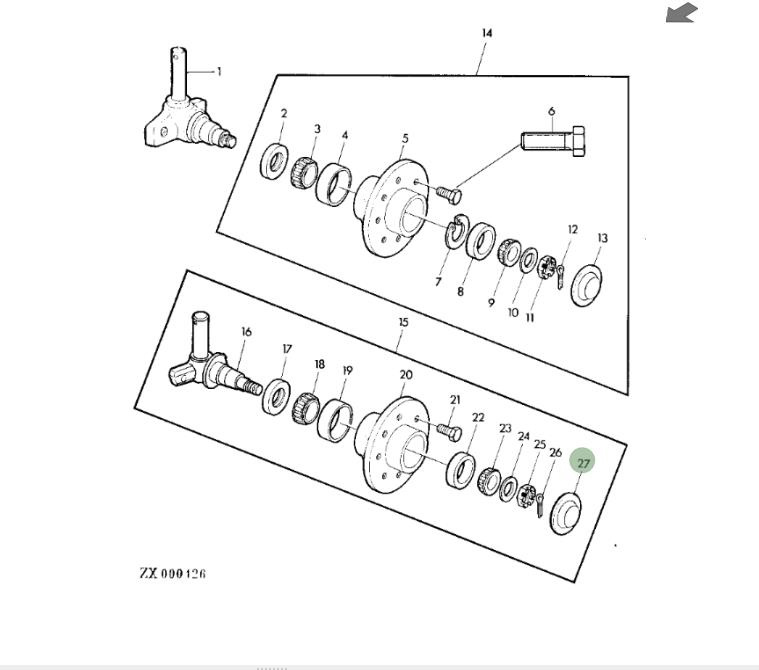 14
1
2
3
4
5
6
7
8
9
10
11
12
13
15
16
17
18
19
20
21
22
23
24
25
26
27
ZX 000126