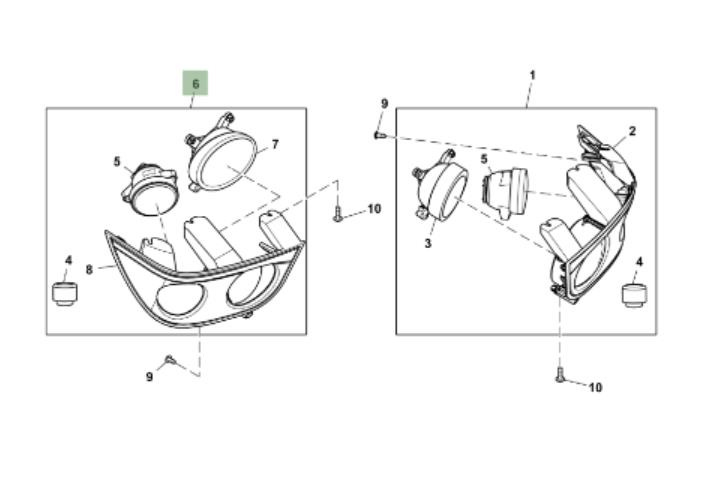 6
7
5
10
4
8
9
1
9
2
5
3
4
10