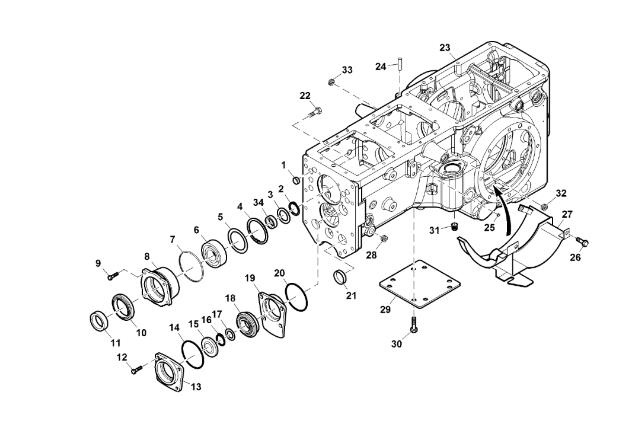 23
24
33
22
1
2
3
34
4
5
6
7
8
9
10
11
12
13
14
15
16
17
18
19
20
21
28
29
30
31
25
32
27
26