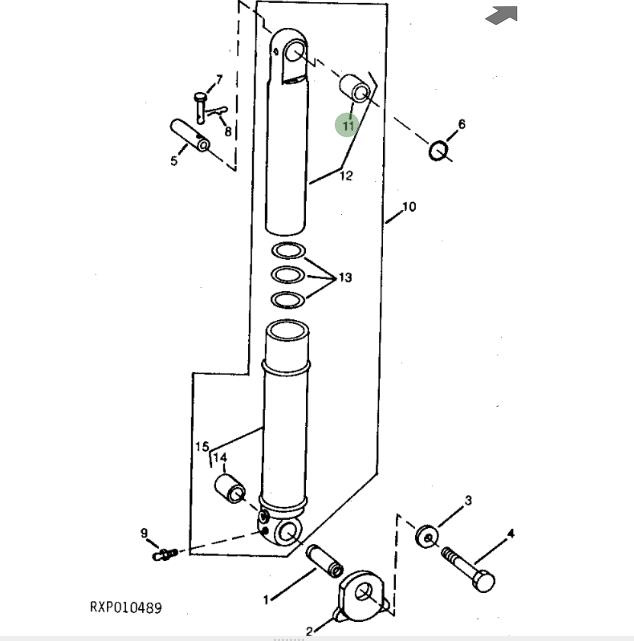 7
8
5
11
6
12
10
13
15
14
9
3
4
1
2
RXP010489