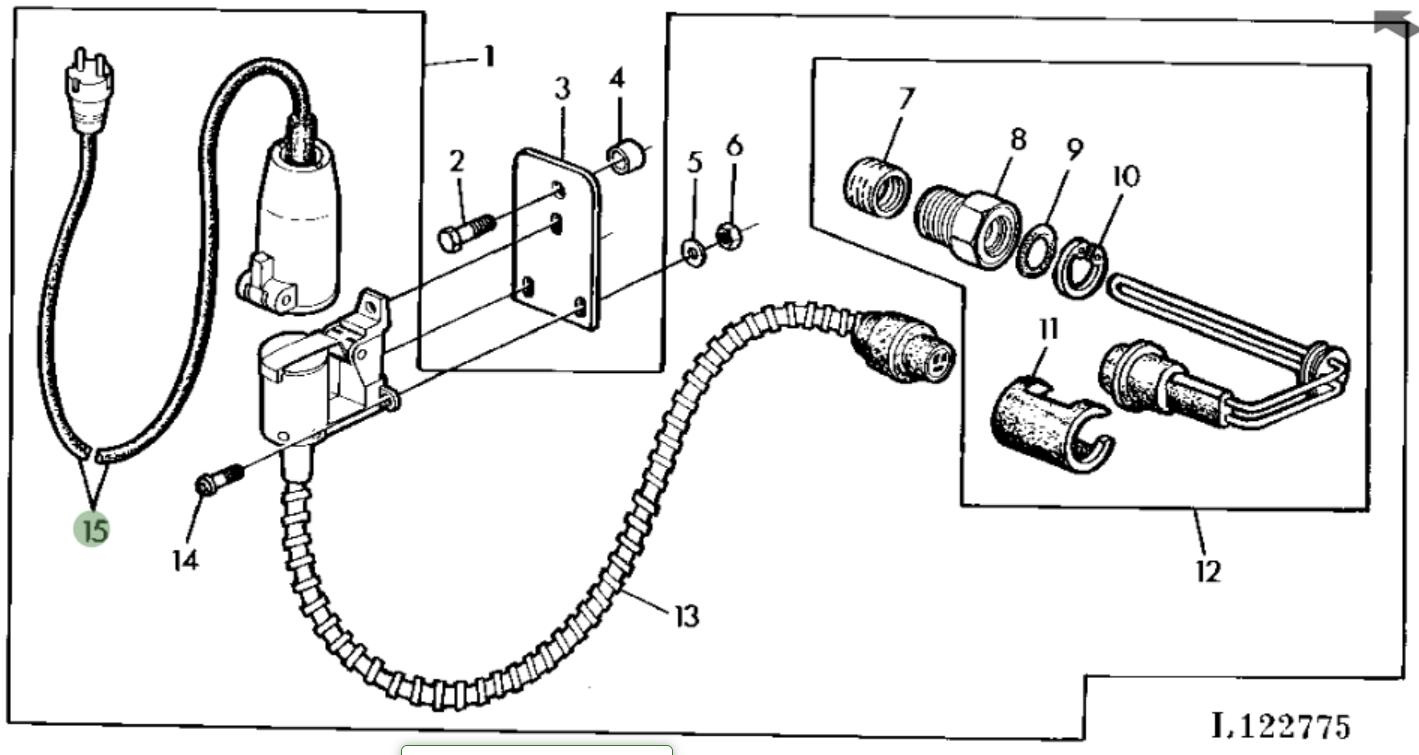 1
2
3
4
5
6
7
8
9
10
11
12
13
14
15
L122775