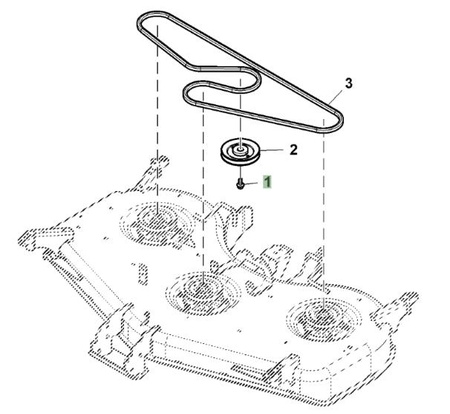 3
2
1