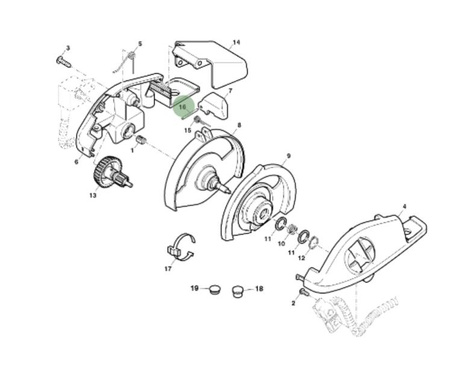 3
5
14
7
16
15
8
6
1
13
9
4
11
10
11
12
17
19
18
2