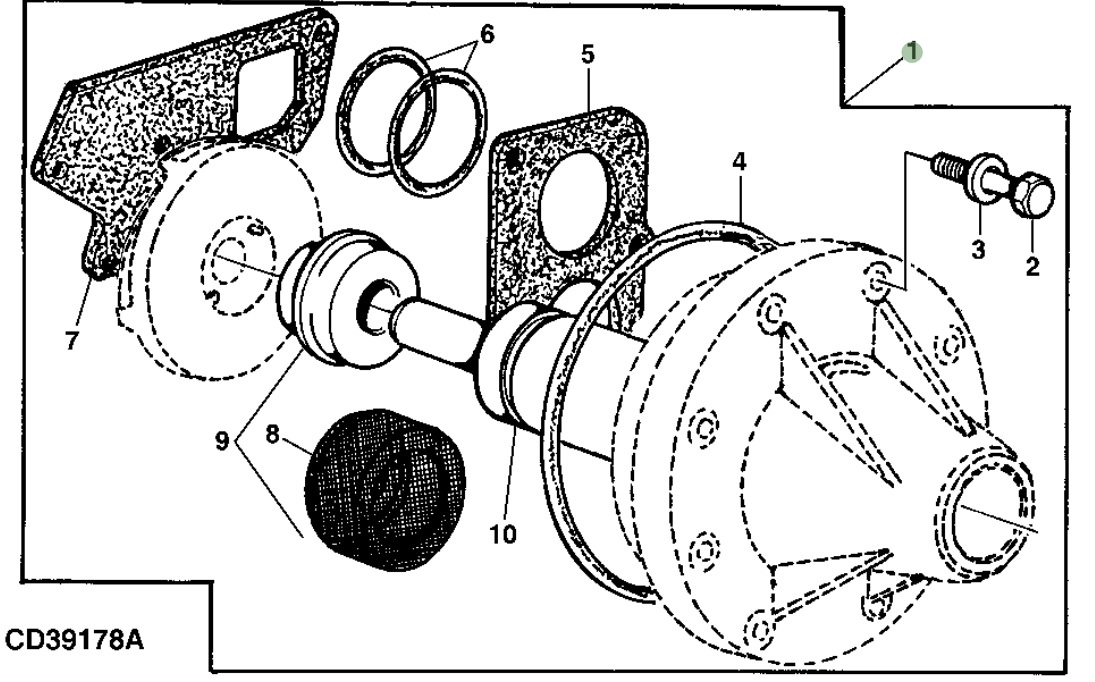 6
5
1
4
3
2
7
9
8
10
CD39178A