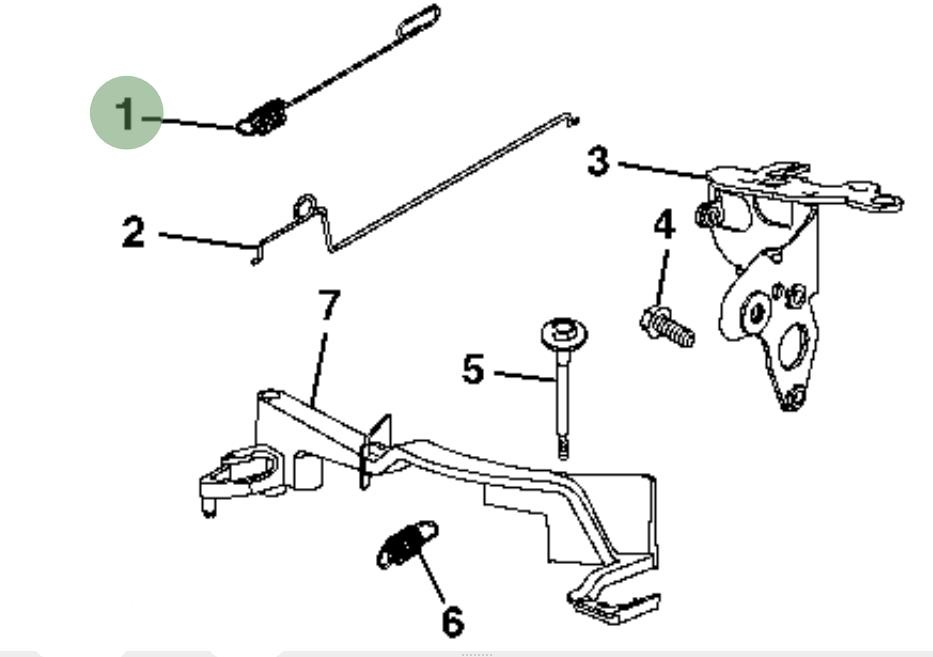 1
2
3
4
7
5
6