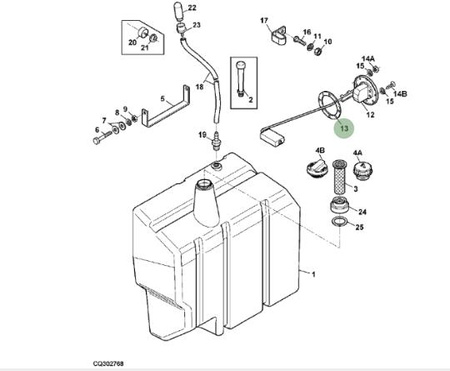 22
23
20
21
17
16
11
10
14A
15
14B
15
12
13
18
2
5
9
8
7
6
19
4B
4A
3
24
25
1
CQ302768