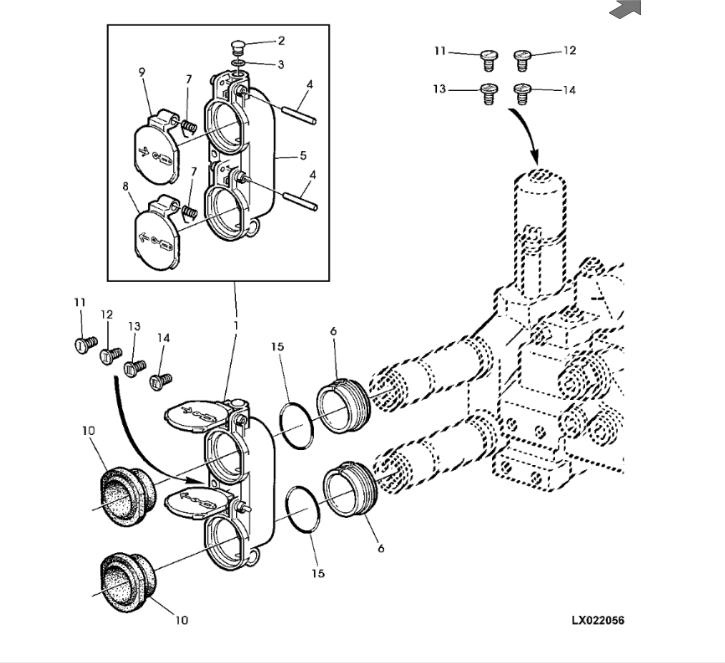 2
3
9
7
4
5
7
4
8
11
12
13
14
11
12
13
14
1
15
6
10
6
15
10
LX022056