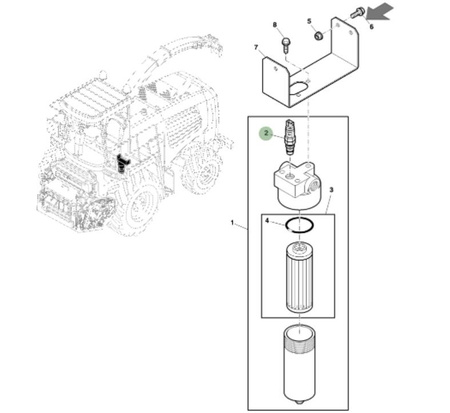 8
5
6
7
2
3
1
4