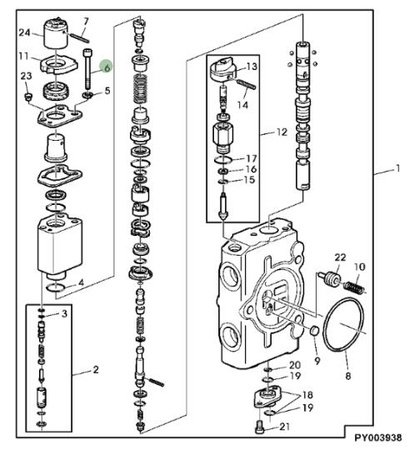 24
7
11
6
23
5
4
3
2
13
14
12
17
16
15
1
22
10
9
8
20
19
18
19
21
PY003938