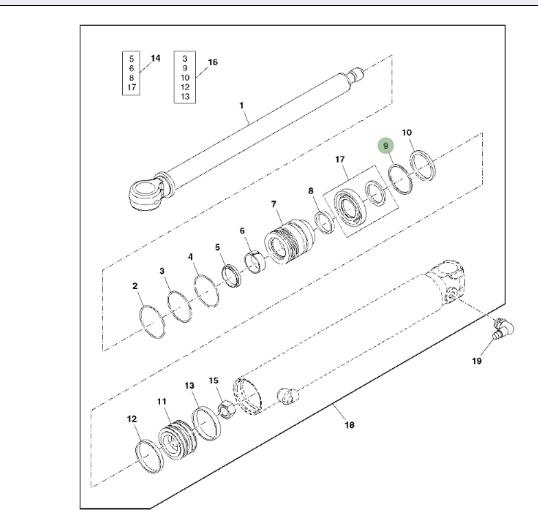 5
6
8
17
14

3
9
10
12
13
16

1

9
10

17

8

7

6

5

4

3

2

19

15
13
11
12

18