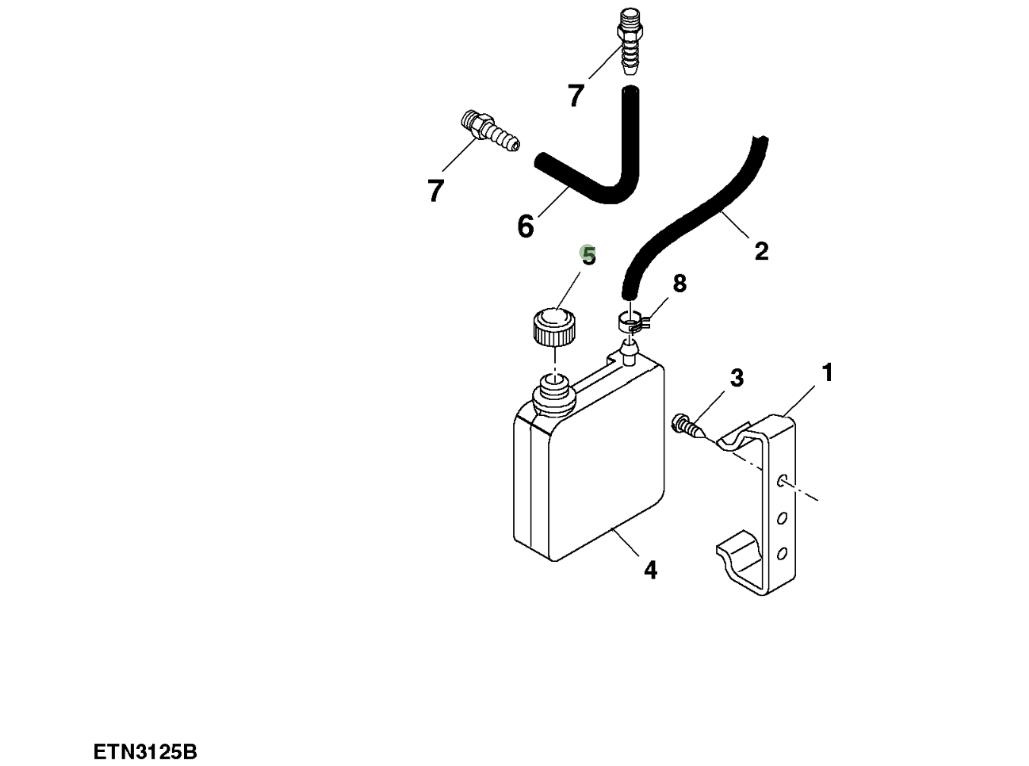 7
7
6
5
2
8
3
1
4
ETN3125B