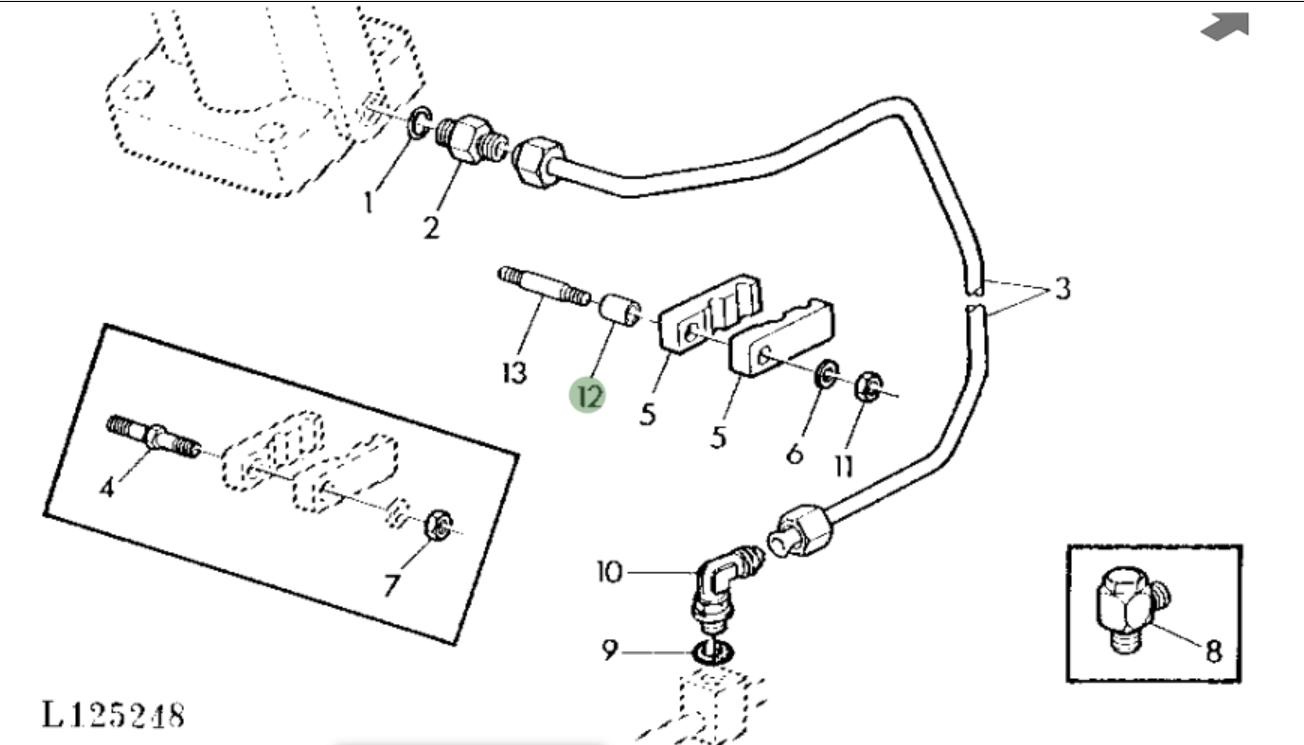 1
2
3
13
12
5
5
6
11
4
7
10
9
8
L125248