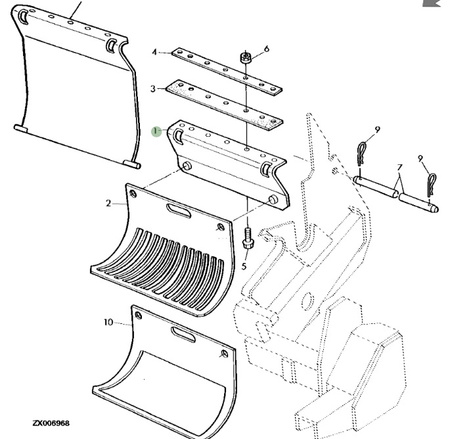 4
6
3
1
9
9
7
2
5
10
ZX006968