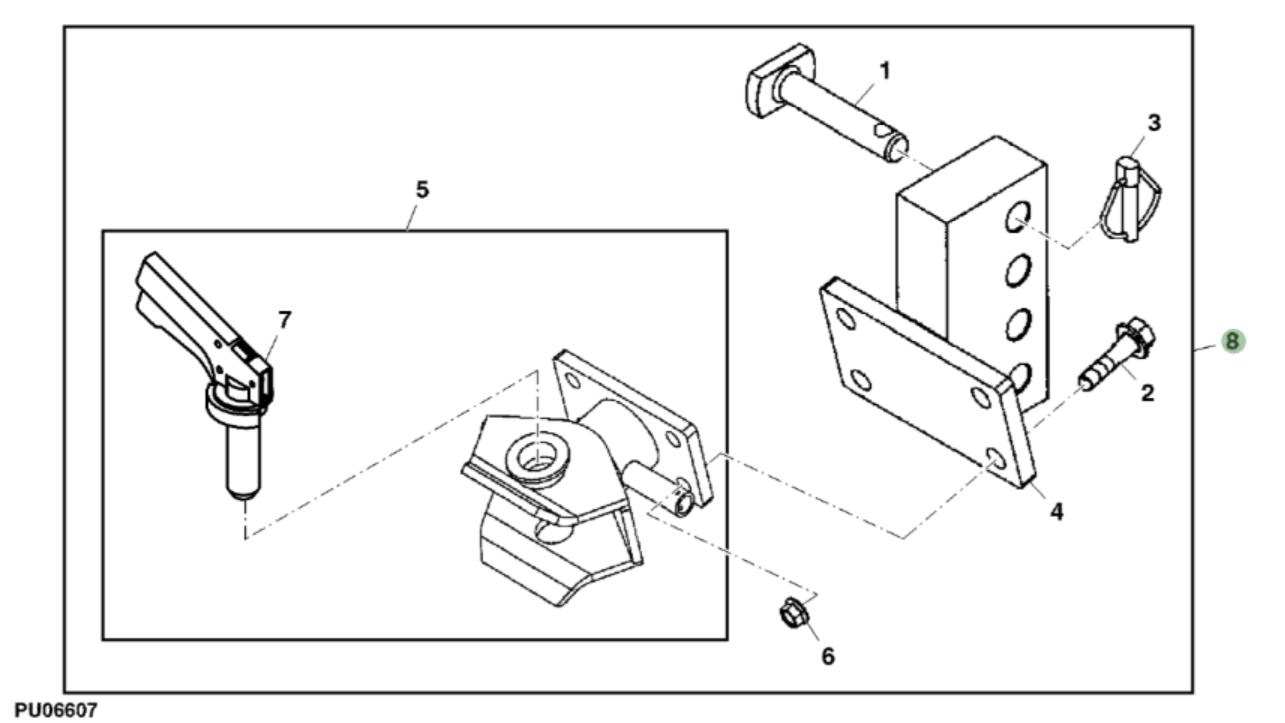 1
3
5
7
8
2
4
6
PU06607