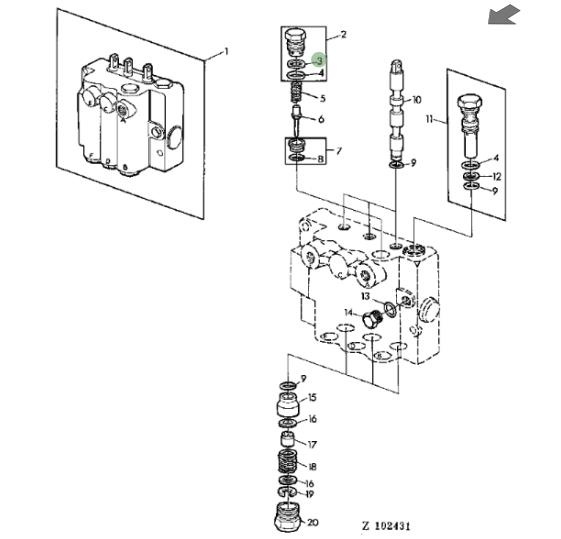 1
2
3
4
5
6
7
8
10
9
11
4
12
9
13
14
9
15
16
17
18
16
19
20
Z 102431