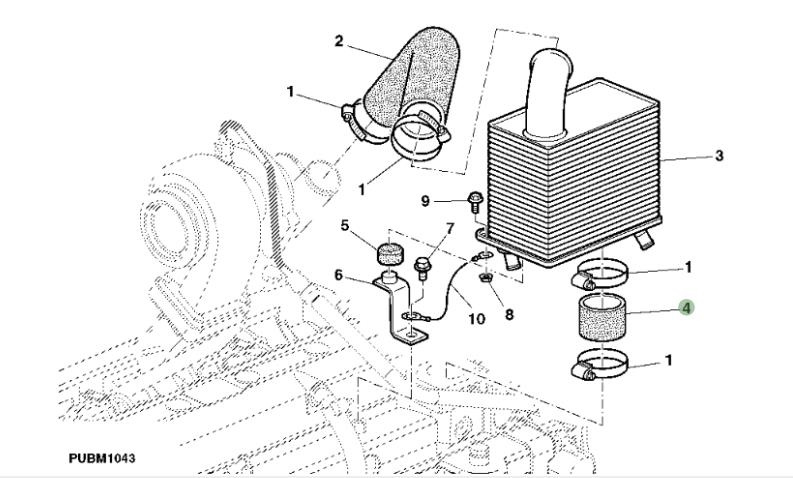 2
1
1
3
9
5
7
6
10
8
1
4
1
PUBM1043